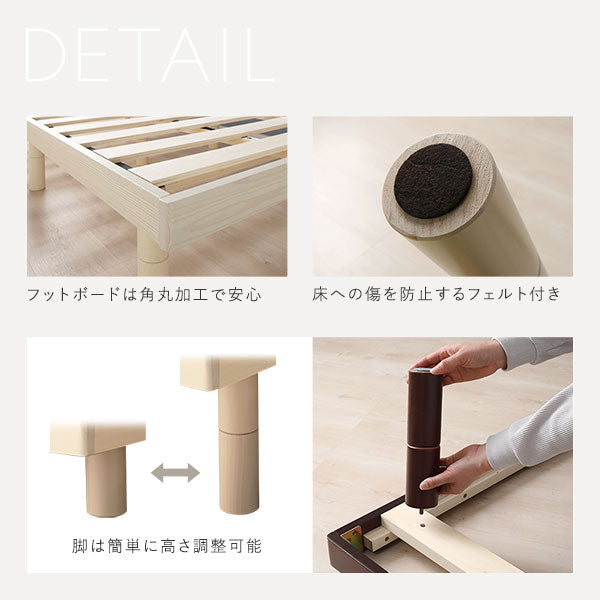 DETAIL

フットボードは角丸加工で安心

床への傷を防止するフェルト付き

脚は簡単に高さ調整可能