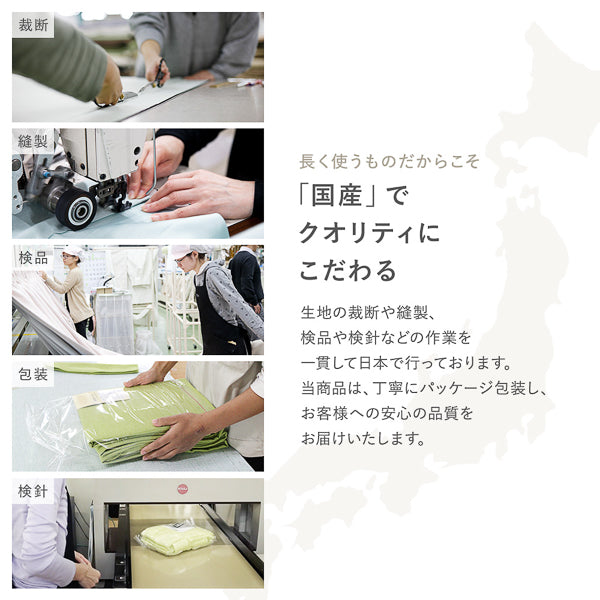 裁断

縫製

検品

包装

検針

長く使うものだからこそ

「国産」で
クオリティに
こだわる

生地の裁断や縫製、
検品や検針などの作業を
一貫して日本で行っております。
当商品は、丁寧にパッケージ包装し、
お客様への安心の品質を
お届けいたします。