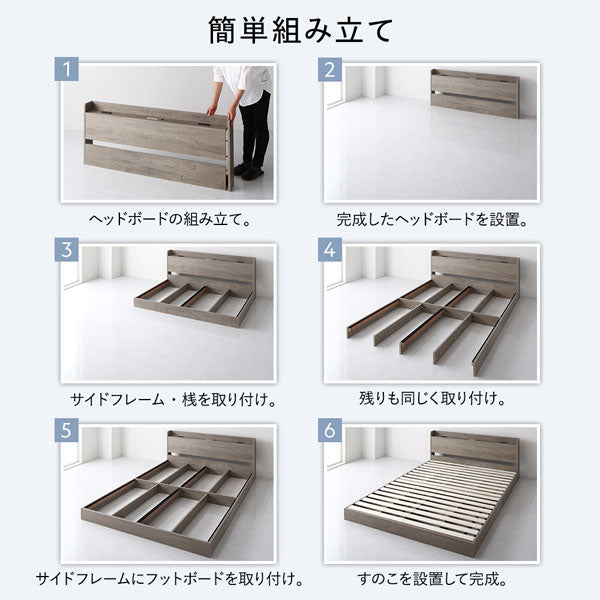 簡単組み立て

1

ヘッドボードの組み立て。

2

完成したヘッドボードを設置。

3

サイドフレーム・桟を取り付け。

4

残りも同じく取り付け。

5

サイドフレームにフットボードを取り付け。

6

すのこを設置して完成。