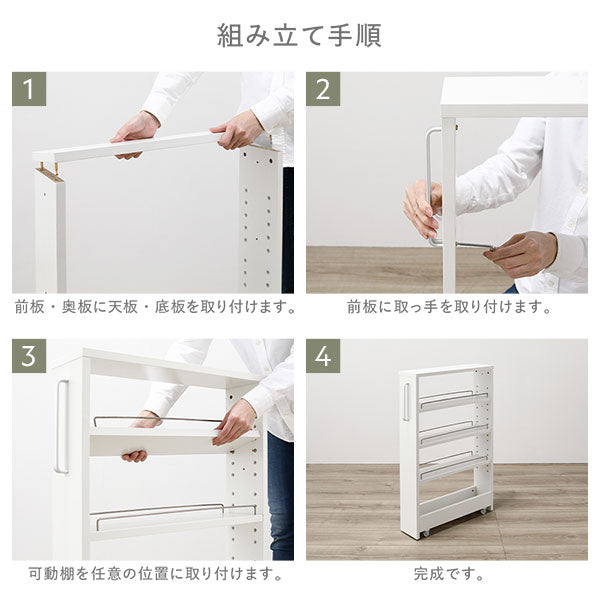 組み立て手順

1

前板・奥板に天板・底板を取り付けます。

2

前板に取っ手を取り付けます。

3

可動棚を任意の位置に取り付けます。

4

完成です。