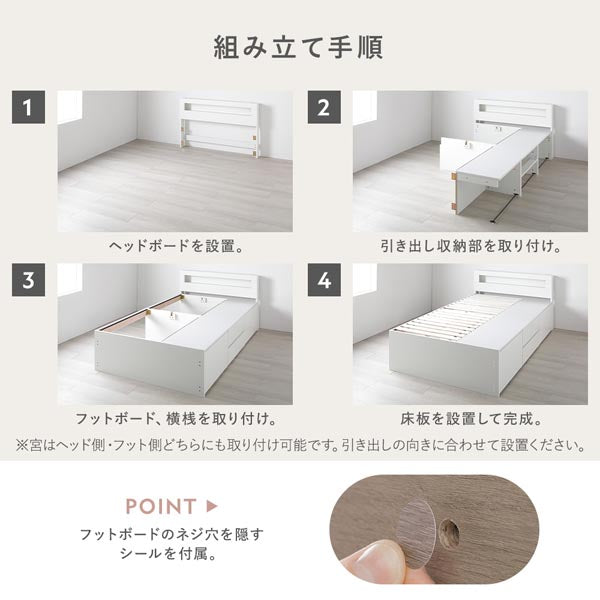 組み立て手順

1

ヘッドボードを設置。

2

引き出し収納部を取り付け。

3

フットボード、横桟を取り付け。

4

床板を設置して完成。

※宮はヘッド側・フット側どちらにも取り付け可能です。引き出しの向きに合わせて設置ください。

POINT ▶

フットボードのネジ穴を隠すシールを付属。