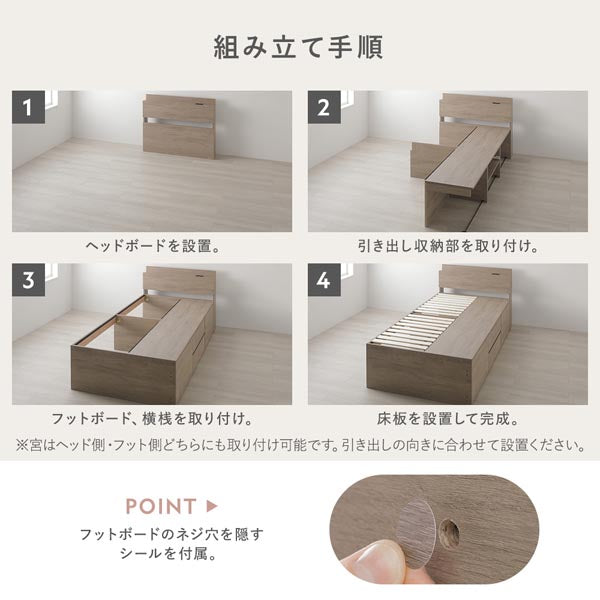 組み立て手順

1

ヘッドボードを設置。

2

引き出し収納部を取り付け。

3

フットボード、横桟を取り付け。

4

床板を設置して完成。

※宮はヘッド側・フット側どちらにも取り付け可能です。引き出しの向きに合わせて設置ください。

POINT ▶

フットボードのネジ穴を隠すシールを付属。