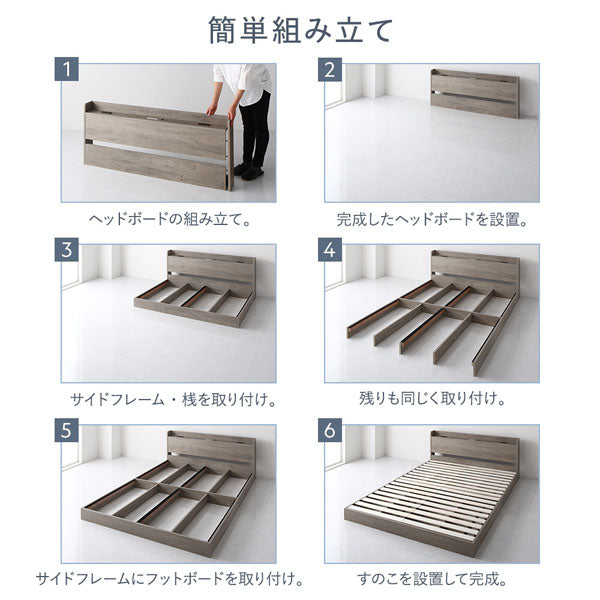 簡単組み立て

1

ヘッドボードの組み立て。

2

完成したヘッドボードを設置。

3

サイドフレーム・桟を取り付け。

4

残りも同じく取り付け。

5

サイドフレームにフットボードを取り付け。

6

すのこを設置して完成。