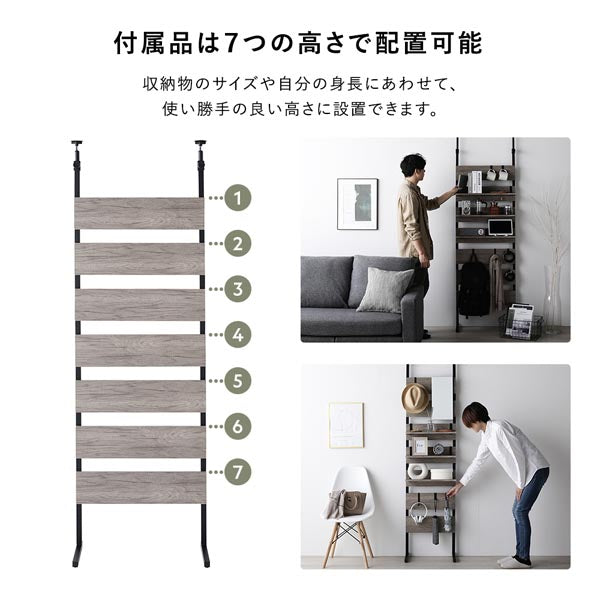 付属品は7つの高さで配置可能

収納物のサイズや自分の身長にあわせて、使い勝手の良い高さに設置できます。

1
2
3
4
5
6
7