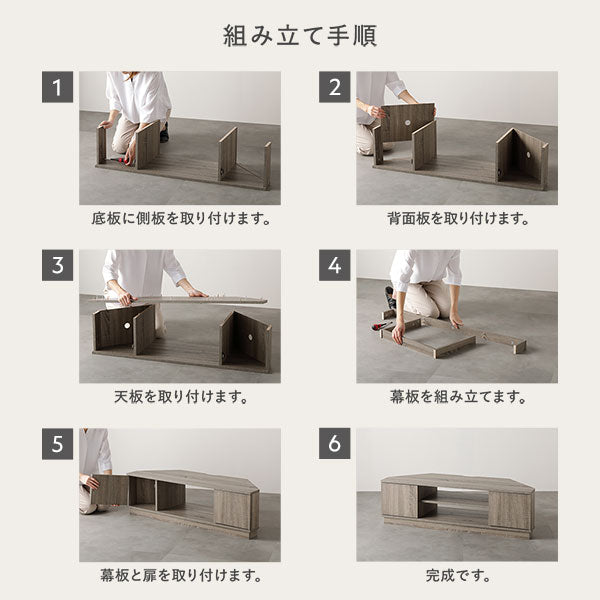 組み立て手順

1
底板に側板を取り付けます。

2
背面板を取り付けます。

3
天板を取り付けます。

4
幕板を組み立てます。

5
幕板と扉を取り付けます。

6
完成です。