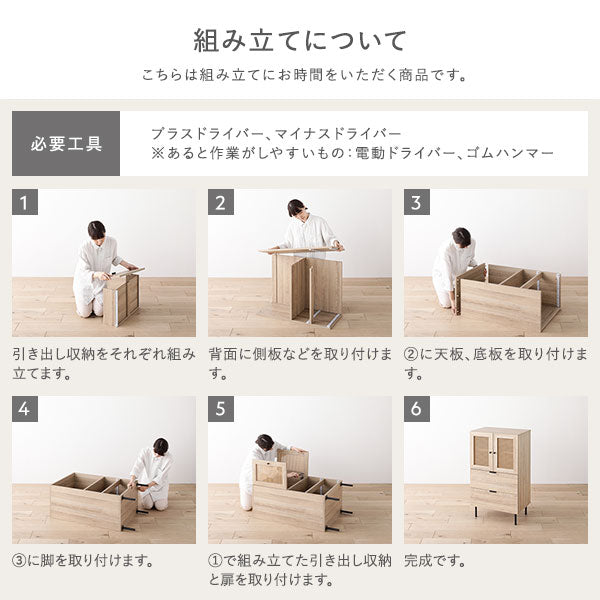 組み立てについて

こちらは組み立てにお時間をいただく商品です。

必要工具

プラスドライバー、マイナスドライバー
※あると作業がしやすいもの：電動ドライバー、ゴムハンマー

1

引き出し収納をそれぞれ組み立てます。

2

背面に側板などを取り付けます。

3

②に天板、底板を取り付けます。

4

③に脚を取り付けます。

5

①で組み立てた引き出し収納と扉を取り付けます。

6

完成です。