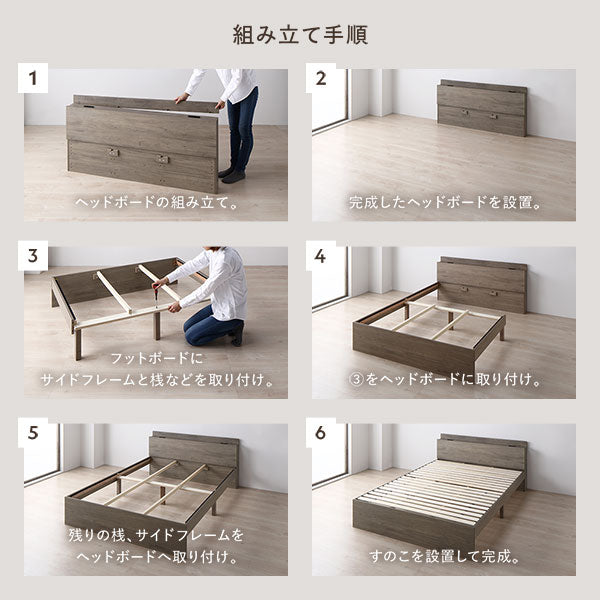 組み立て手順

1

ヘッドボードの組み立て。

2

完成したヘッドボードを設置。

3

フットボードに
サイドフレームと桟などを取り付け。

4

③をヘッドボードに取り付け。

5

残りの桟、サイドフレームを
ヘッドボードへ取り付け。

6

すのこを設置して完成。