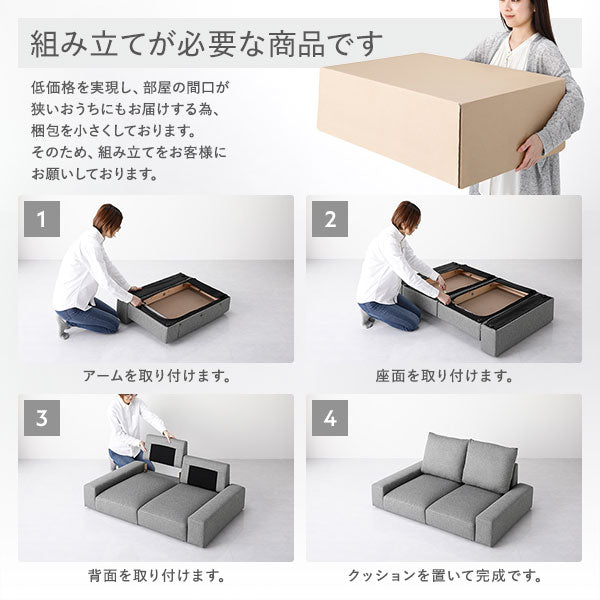 組み立てが必要な商品です

低価格を実現し、部屋の間口が狭いおうちにもお届けする為、梱包を小さくしております。そのため、組み立てをお客様にお願いしております。

1

アームを取り付けます。

2

座面を取り付けます。

3

背面を取り付けます。

4

クッションを置いて完成です。