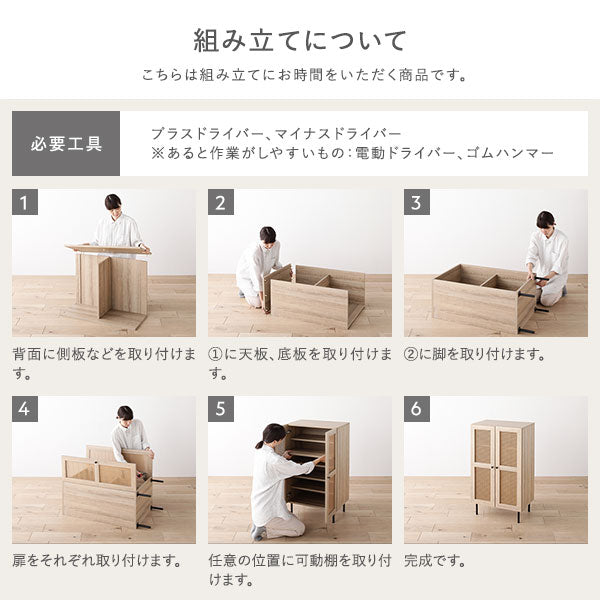 組み立てについて

こちらは組み立てにお時間をいただく商品です。

必要工具

プラスドライバー、マイナスドライバー
※あると作業がしやすいもの：電動ドライバー、ゴムハンマー

1

背面に側板などを取り付けます。

2

①に天板、底板を取り付けます。

3

②に脚を取り付けます。

4

扉をそれぞれ取り付けます。

5

任意の位置に可動棚を取り付けます。

6

完成です。