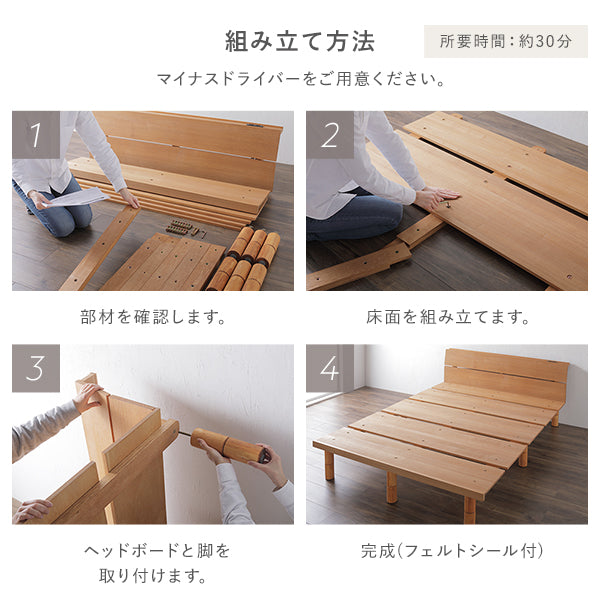 組み立て方法

所要時間：約30分

マイナスドライバーをご用意ください。

1

部材を確認します。

2

床面を組み立てます。

3

ヘッドボードと脚を取り付けます。

4

完成(フェルトシール付)