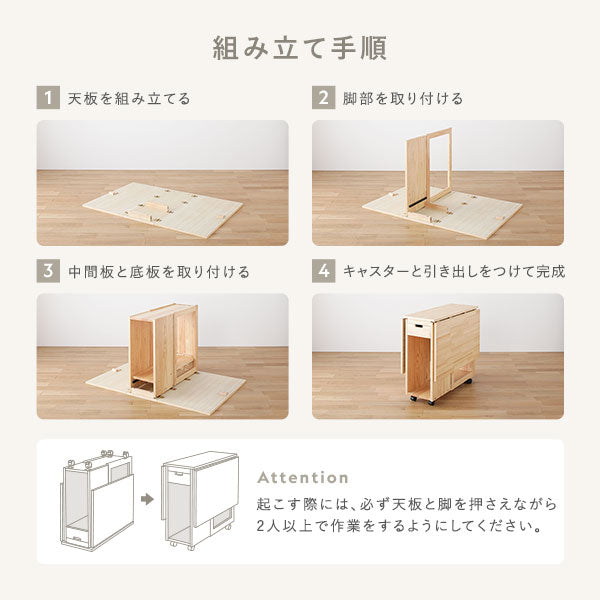 組み立て手順

1 天板を組み立てる

2 脚部を取り付ける

3 中間板と底板を取り付ける

4 キャスターと引き出しをつけて完成

Attention
起こす際には、必ず天板と脚を押さえながら2人以上で作業をするようにしてください。