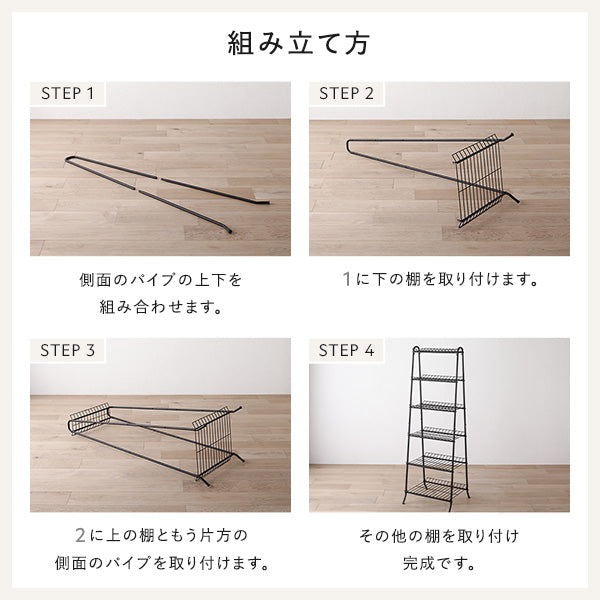 組み立て方

STEP 1

側面のパイプの上下を組み合わせます。

STEP 2

1に下の棚を取り付けます。

STEP 3

2に上の棚ともう片方の側面のパイプを取り付けます。

STEP 4

その他の棚を取り付け完成です。