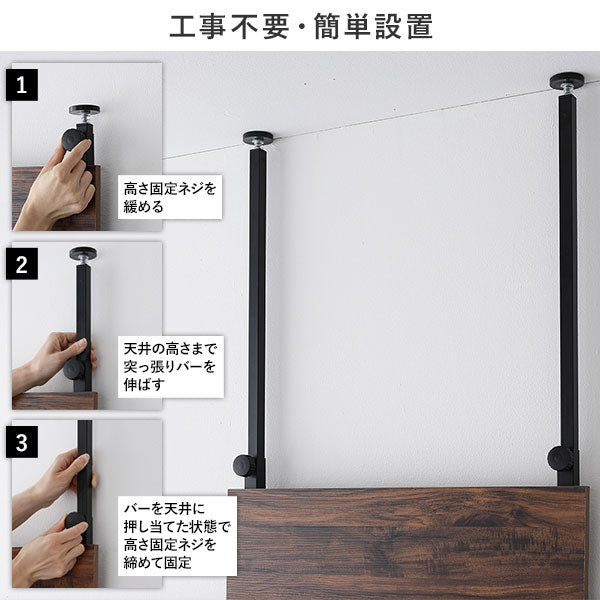 工事不要・簡単設置

1

高さ固定ネジを緩める

2

天井の高さまで突っ張りバーを伸ばす

3

バーを天井に押し当てた状態で高さ固定ネジを締めて固定