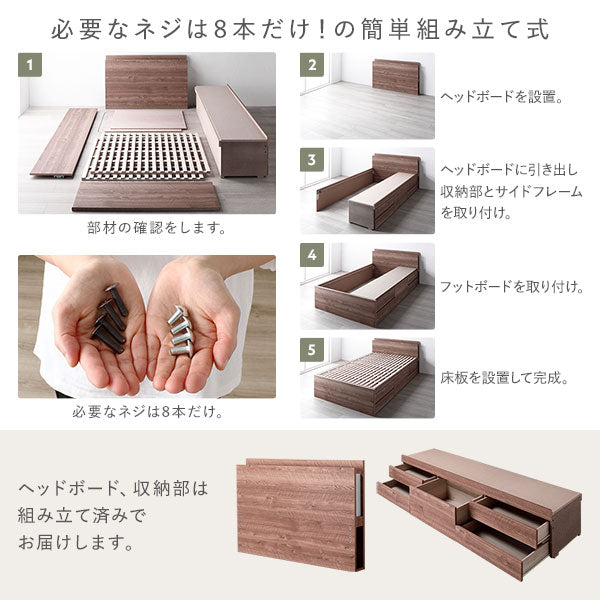 必要なネジは8本だけ！の簡単組み立て式

1

部材の確認をします。

必要なネジは8本だけ。

2

ヘッドボードを設置。

3

ヘッドボードに引き出し収納部とサイドフレームを取り付け。

4

フットボードを取り付け。

5

床板を設置して完成。

ヘッドボード、収納部は組み立て済みでお届けします。