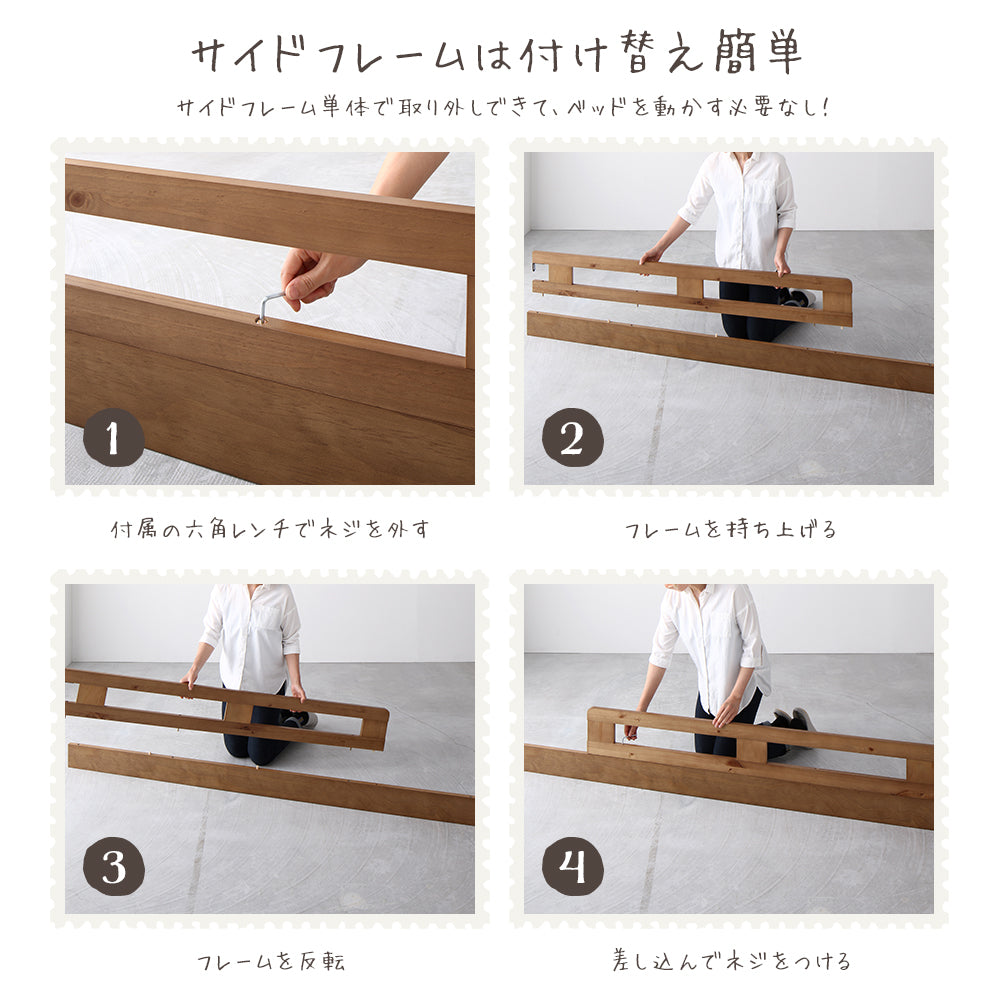 サイドフレームは付け替え簡単

サイドフレーム単体で取り外しできて、ベッドを動かす必要なし！

1

付属の六角レンチでネジを外す

2

フレームを持ち上げる

3

フレームを反転

4

差し込んでネジをつける