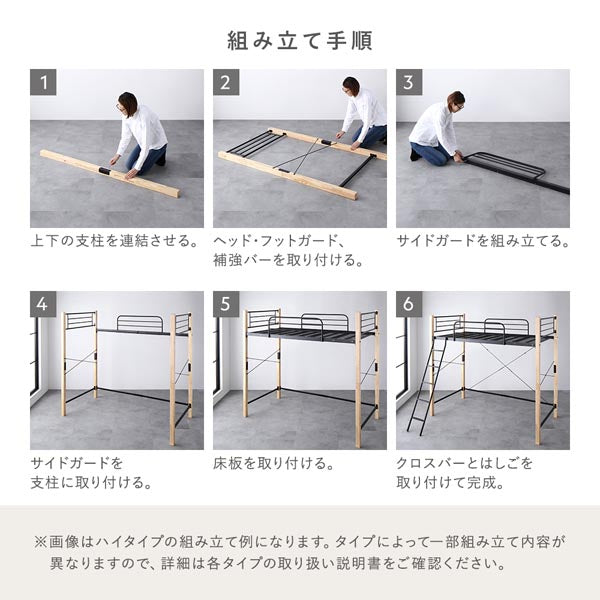 組み立て手順

1

上下の支柱を連結させる。

2

ヘッド･フットガード、補強バーを取り付ける。

3

サイドガードを組み立てる。

4

サイドガードを支柱に取り付ける。

5

床板を取り付ける。

6

クロスバーとはしごを取り付けて完成。

※画像はハイタイプの組み立て例になります。タイプによって一部組み立て内容が異なりますので、詳細は各タイプの取り扱い説明書をご確認ください。