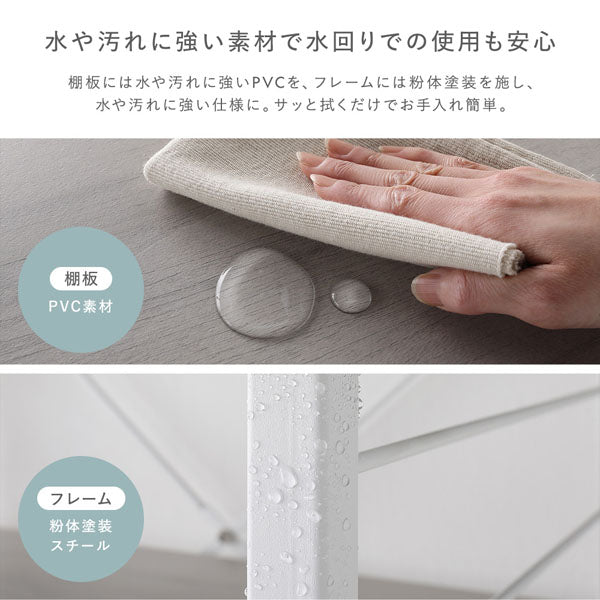 水や汚れに強い素材で水回りでの使用も安心

棚板には水や汚れに強いPVCを、フレームには粉体塗装を施し、水や汚れに強い仕様に。サッと拭くだけでお手入れ簡単。

棚板
PVC素材

フレーム
粉体塗装
スチール