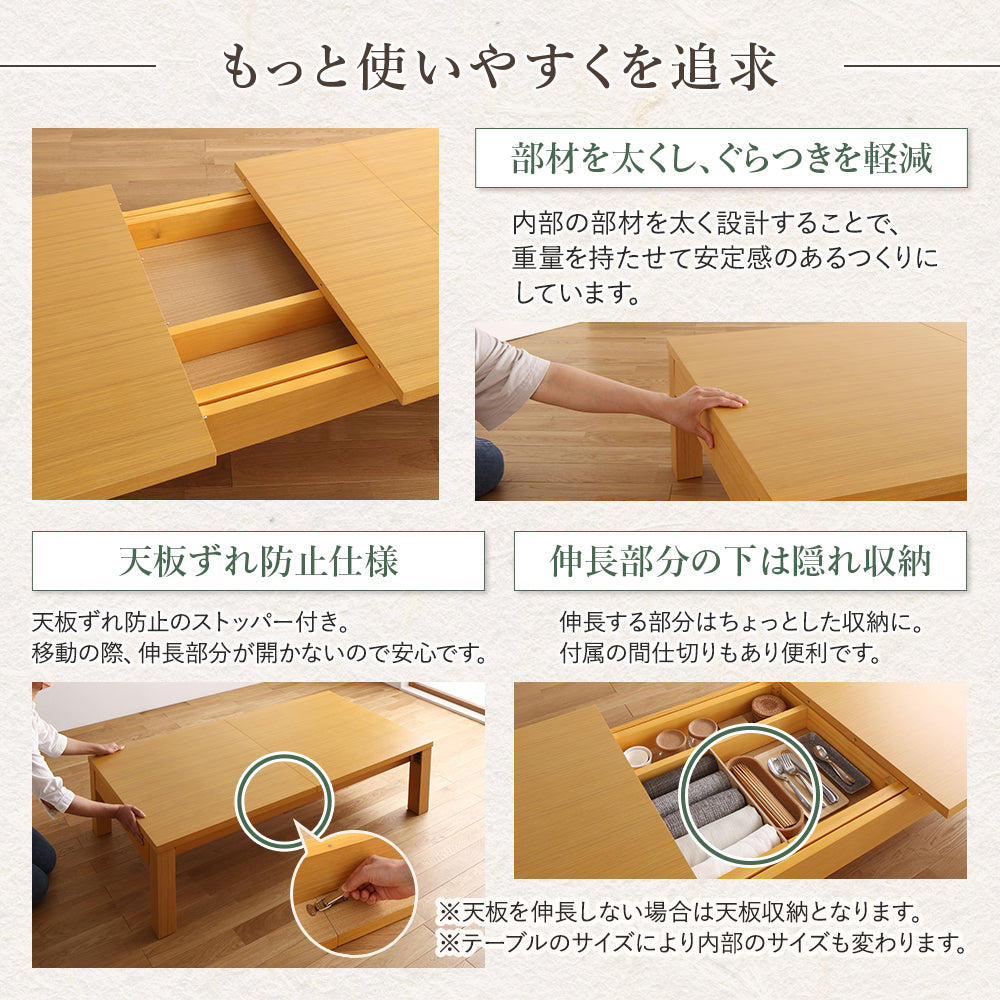 もっと使いやすくを追求

部材を太くし、ぐらつきを軽減

内部の部材を太く設計することで、重量を持たせて安定感のあるつくりにしています。

天板ずれ防止仕様

天板ずれ防止のストッパー付き。
移動の際、伸長部分が開かないので安心です。

伸長部分の下は隠れ収納

伸長する部分はちょっとした収納に。
付属の間仕切りもあり便利です。

※天板を伸長しない場合は天板収納となります。
※テーブルのサイズにより内部のサイズも変わります。