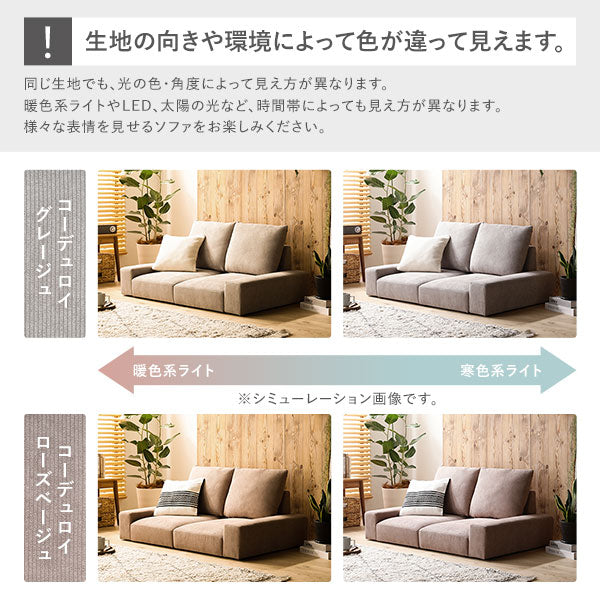 !

生地の向きや環境によって色が違って見えます。

同じ生地でも、光の色・角度によって見え方が異なります。
暖色系ライトやLED、太陽の光など、時間帯によっても見え方が異なります。
様々な表情を見せるソファをお楽しみください。

コーデュロイ
グレージュ

暖色系ライト

寒色系ライト

※シミューレーション画像です。

コーデュロイ
ローズベージュ