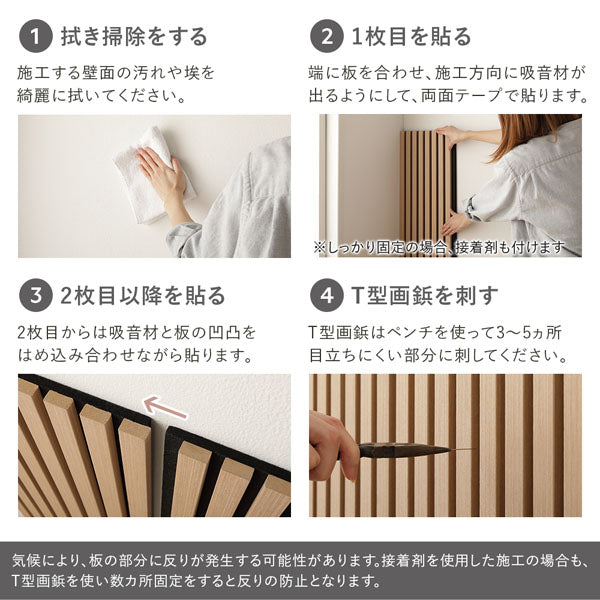 1 拭き掃除をする

施工する壁面の汚れや埃を綺麗に拭いてください。

2 1枚目を貼る

端に板を合わせ、施工方向に吸音材が出るようにして、両面テープで貼ります。

※しっかり固定の場合、接着剤も付けます

3 2枚目以降を貼る

2枚目からは吸音材と板の凹凸をはめ込み合わせながら貼ります。

4 T型画鋲を刺す

T型画鋲はペンチを使って3〜5ヵ所目立ちにくい部分に刺してください。

気候により、板の部分に反りが発生する可能性があります。接着剤を使用した施工の場合も、T型画鋲を使い数カ所固定をすると反りの防止となります。