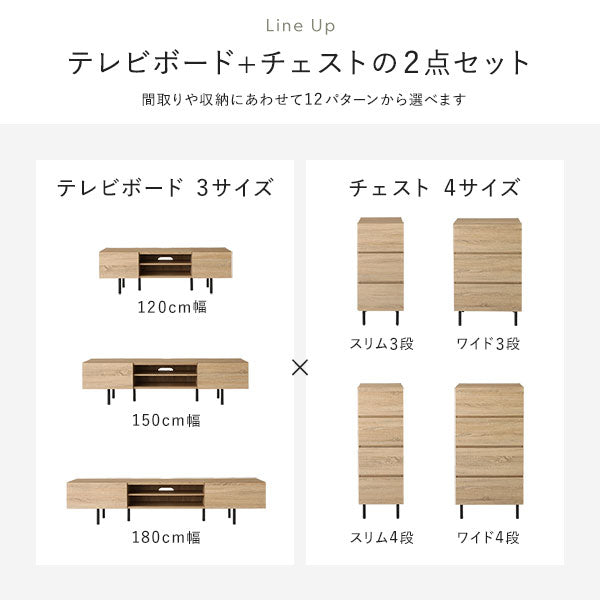 Line Up

テレビボード+チェストの2点セット

間取りや収納にあわせて12パターンから選べます

テレビボード 3サイズ

120cm幅

150cm幅

180cm幅

×

チェスト 4サイズ

スリム3段

ワイド3段

スリム4段

ワイド4段