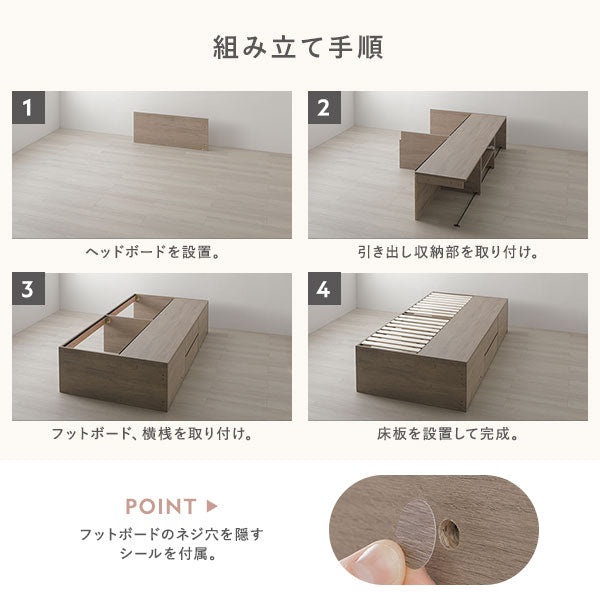 組み立て手順

1

ヘッドボードを設置。

2

引き出し収納部を取り付け。

3

フットボード、横桟を取り付け。

4

床板を設置して完成。

POINT ▶

フットボードのネジ穴を隠すシールを付属。