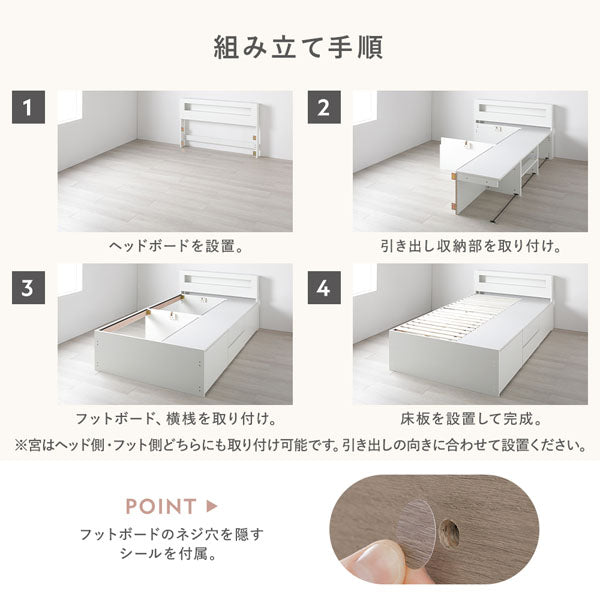 組み立て手順

1

ヘッドボードを設置。

2

引き出し収納部を取り付け。

3

フットボード、横桟を取り付け。

4

床板を設置して完成。

※宮はヘッド側・フット側どちらにも取り付け可能です。引き出しの向きに合わせて設置ください。

POINT ▶

フットボードのネジ穴を隠すシールを付属。