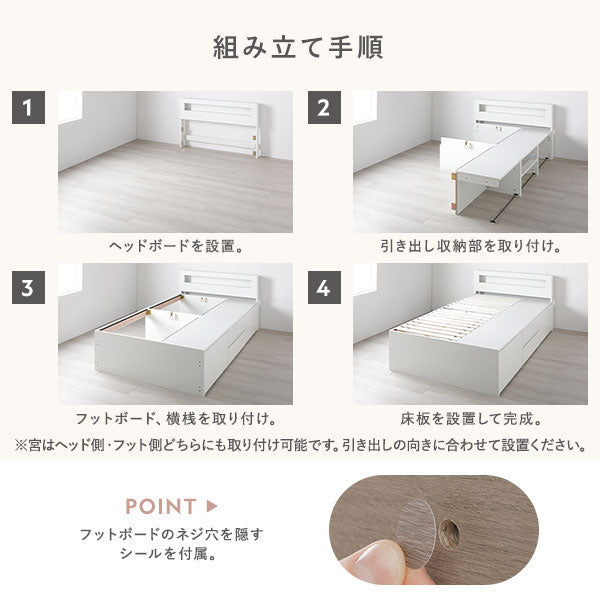 組み立て手順

1

ヘッドボードを設置。

2

引き出し収納部を取り付け。

3

フットボード、横桟を取り付け。

4

床板を設置して完成。

※宮はヘッド側・フット側どちらにも取り付け可能です。引き出しの向きに合わせて設置ください。

POINT ▶

フットボードのネジ穴を隠すシールを付属。