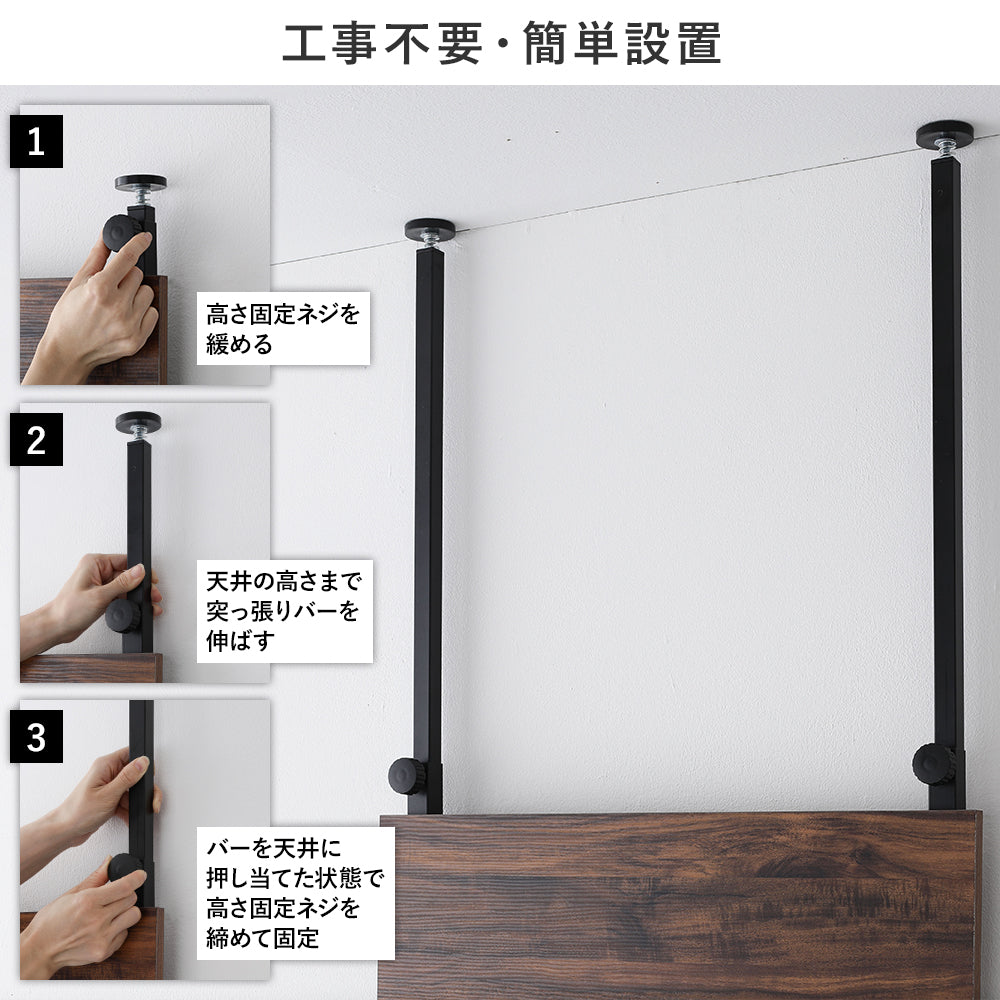 工事不要・簡単設置

1

高さ固定ネジを緩める

2

天井の高さまで突っ張りバーを伸ばす

3

バーを天井に押し当てた状態で高さ固定ネジを締めて固定