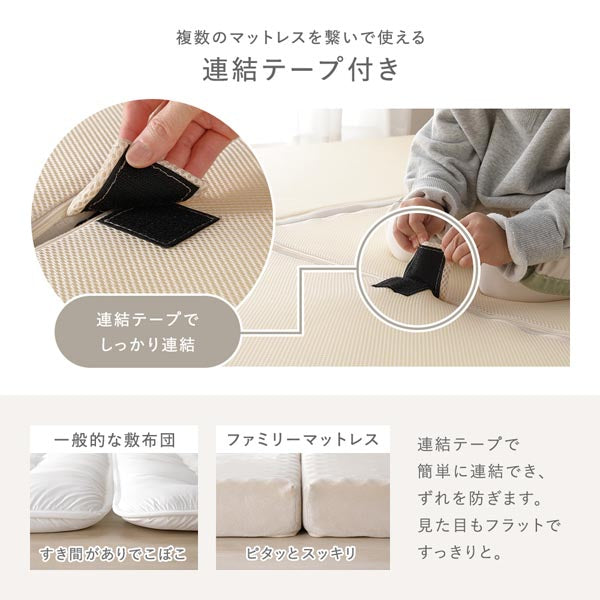 複数のマットレスを繋いで使える

連結テープ付き

連結テープで
しっかり連結

一般的な敷布団

すき間がありでこぼこ

ファミリーマットレス

ピタッとスッキリ

連結テープで
簡単に連結でき、
ずれを防ぎます。
見た目もフラットで
すっきりと。