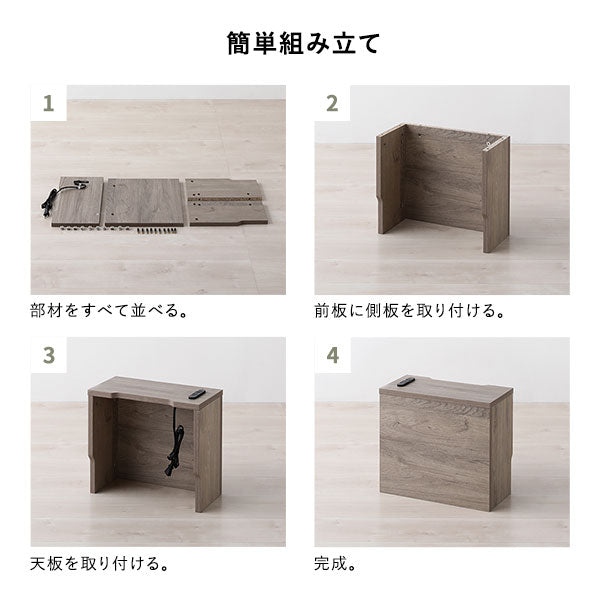 簡単組み立て

1

部材をすべて並べる。

2

前板に側板を取り付ける。

3

天板を取り付ける。

4

完成。