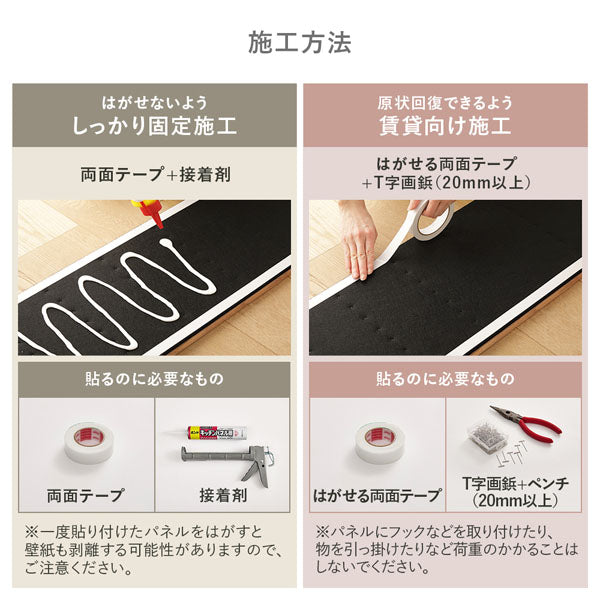 施工方法

はがせないよう
しっかり固定施工

両面テープ+接着剤

貼るのに必要なもの

両面テープ

キッチンパネル用

接着剤

※一度貼り付けたパネルをはがすと壁紙も剥離する可能性がありますので、ご注意ください。

原状回復できるよう
賃貸向け施工

はがせる両面テープ
+T字画鋲(20mm以上)

貼るのに必要なもの

はがせる両面テープ

T字画鋲+ペンチ
(20mm以上)

※パネルにフックなどを取り付けたり、物を引っ掛けたりなど荷重のかかることはしないでください。