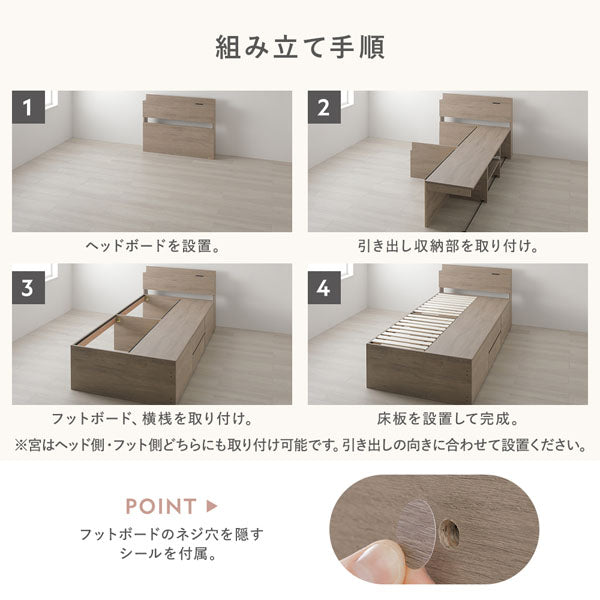 組み立て手順

1

ヘッドボードを設置。

2

引き出し収納部を取り付け。

3

フットボード、横桟を取り付け。

4

床板を設置して完成。

※宮はヘッド側・フット側どちらにも取り付け可能です。引き出しの向きに合わせて設置ください。

POINT ▶

フットボードのネジ穴を隠すシールを付属。