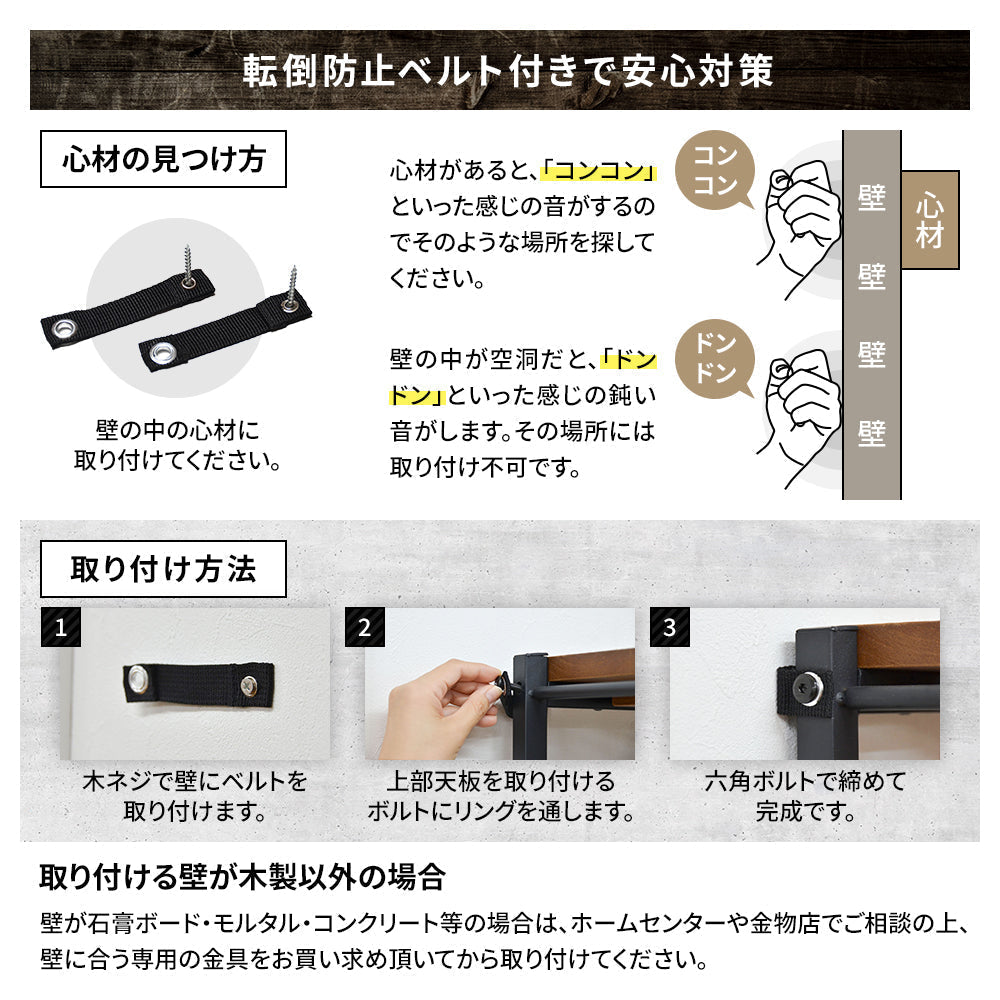 転倒防止ベルト付きで安心対策

心材の見つけ方

壁の中の心材に取り付けてください。

心材があると、「コンコン」といった感じの音がするのでそのような場所を探してください。

壁の中が空洞だと、「ドンドン」といった感じの鈍い音がします。その場所には取り付け不可です。

コンコン

ドンドン

壁
壁
壁
壁

心材

取り付け方法

1
木ネジで壁にベルトを取り付けます。

2
上部天板を取り付けるボルトにリングを通します。

3
六角ボルトで締めて完成です。

取り付ける壁が木製以外の場合

壁が石膏ボード・モルタル・コンクリート等の場合は、ホームセンターや金物店でご相談の上、壁に合う専用の金具をお買い求め頂いてから取り付けてください。