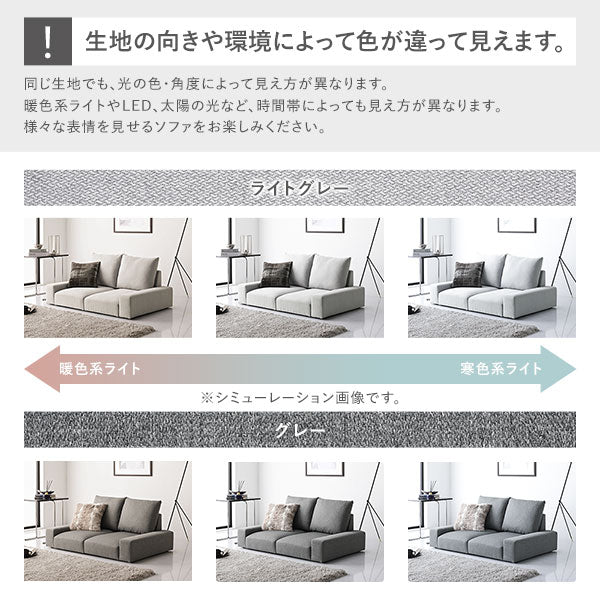 !

生地の向きや環境によって色が違って見えます。

同じ生地でも、光の色・角度によって見え方が異なります。
暖色系ライトやLED、太陽の光など、時間帯によっても見え方が異なります。
様々な表情を見せるソファをお楽しみください。

ライトグレー

暖色系ライト

寒色系ライト

※シミューレーション画像です。

グレー