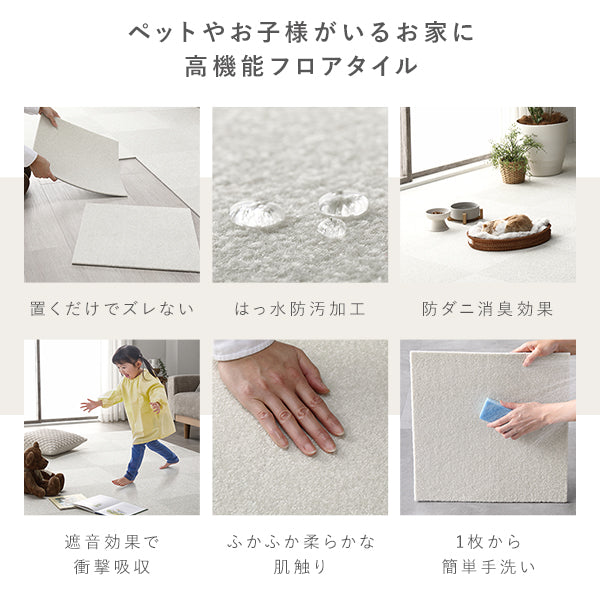 ペットやお子様がいるお家に
高機能フロアタイル

置くだけでズレない

はっ水防汚加工

防ダニ消臭効果

遮音効果で
衝撃吸収

ふかふか柔らかな
肌触り

1枚から
簡単手洗い