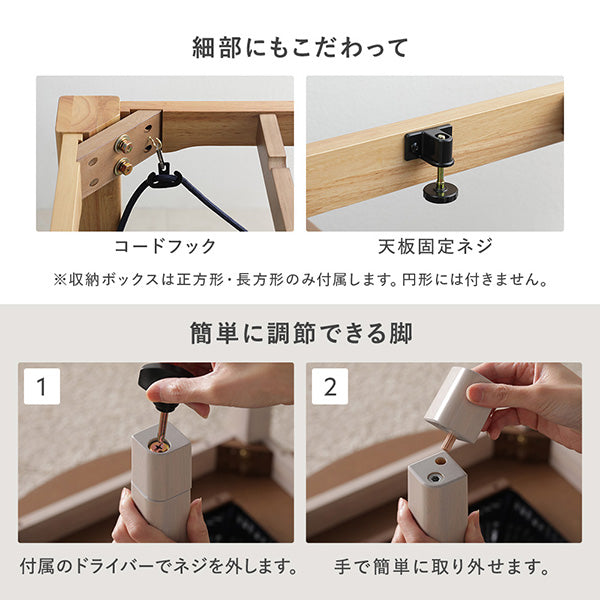 細部にもこだわって

コードフック

天板固定ネジ

※収納ボックスは正方形・長方形のみ付属します。円形には付きません。

簡単に調節できる脚

1

付属のドライバーでネジを外します。

2

手で簡単に取り外せます。