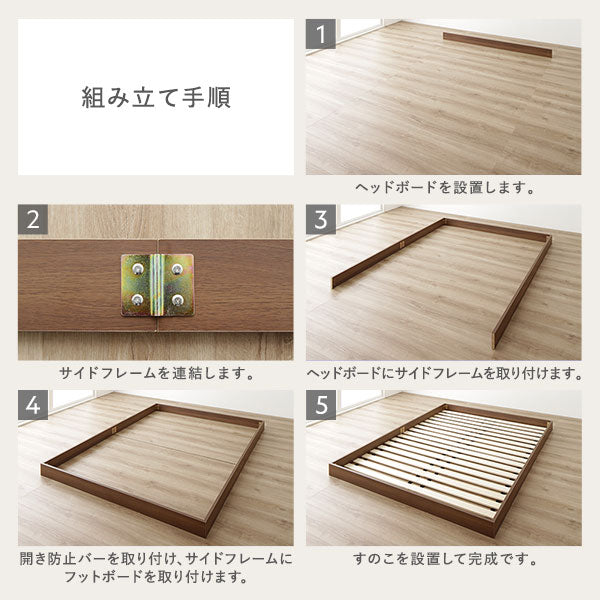 組み立て手順

1

ヘッドボードを設置します。

2

サイドフレームを連結します。

3

ヘッドボードにサイドフレームを取り付けます。

4

開き防止バーを取り付け、サイドフレームにフットボードを取り付けます。

5

すのこを設置して完成です。