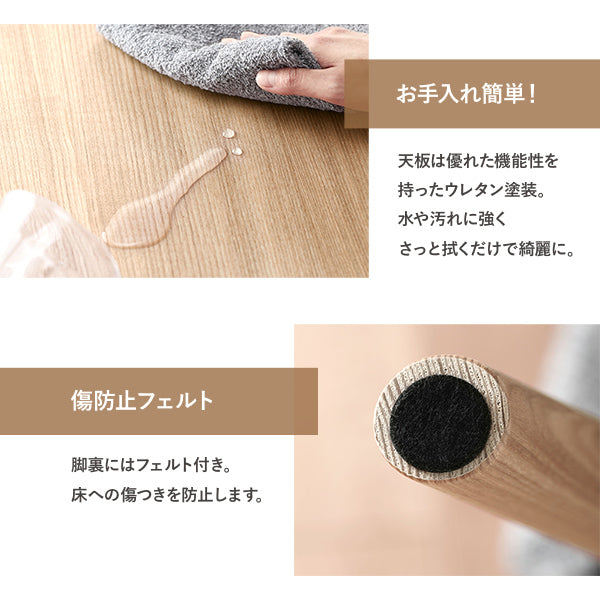 お手入れ簡単！

天板は優れた機能性を持ったウレタン塗装。水や汚れに強くさっと拭くだけで綺麗に。

傷防止フェルト

脚裏にはフェルト付き。床への傷つきを防止します。