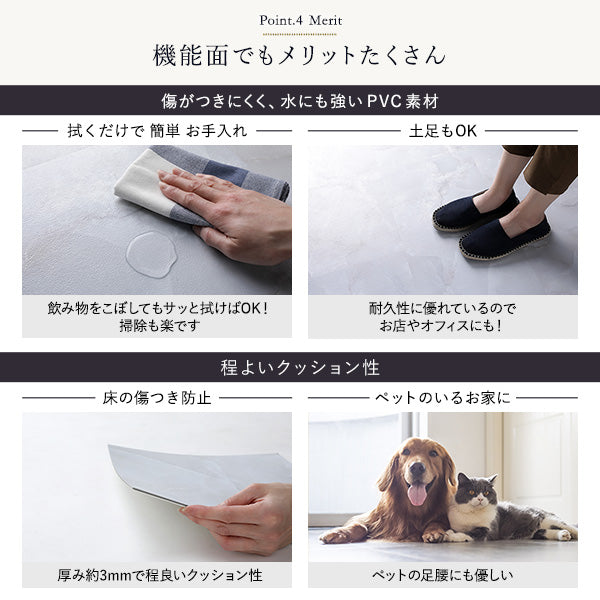 Point.4 Merit

機能面でもメリットたくさん

傷がつきにくく、水にも強いPVC素材

拭くだけで 簡単 お手入れ

飲み物をこぼしてもサッと拭けばOK!
掃除も楽です

土足もOK

耐久性に優れているので
お店やオフィスにも!

程よいクッション性

床の傷つき防止

厚み約3mmで程良いクッション性

ペットのいるお家に

ペットの足腰にも優しい