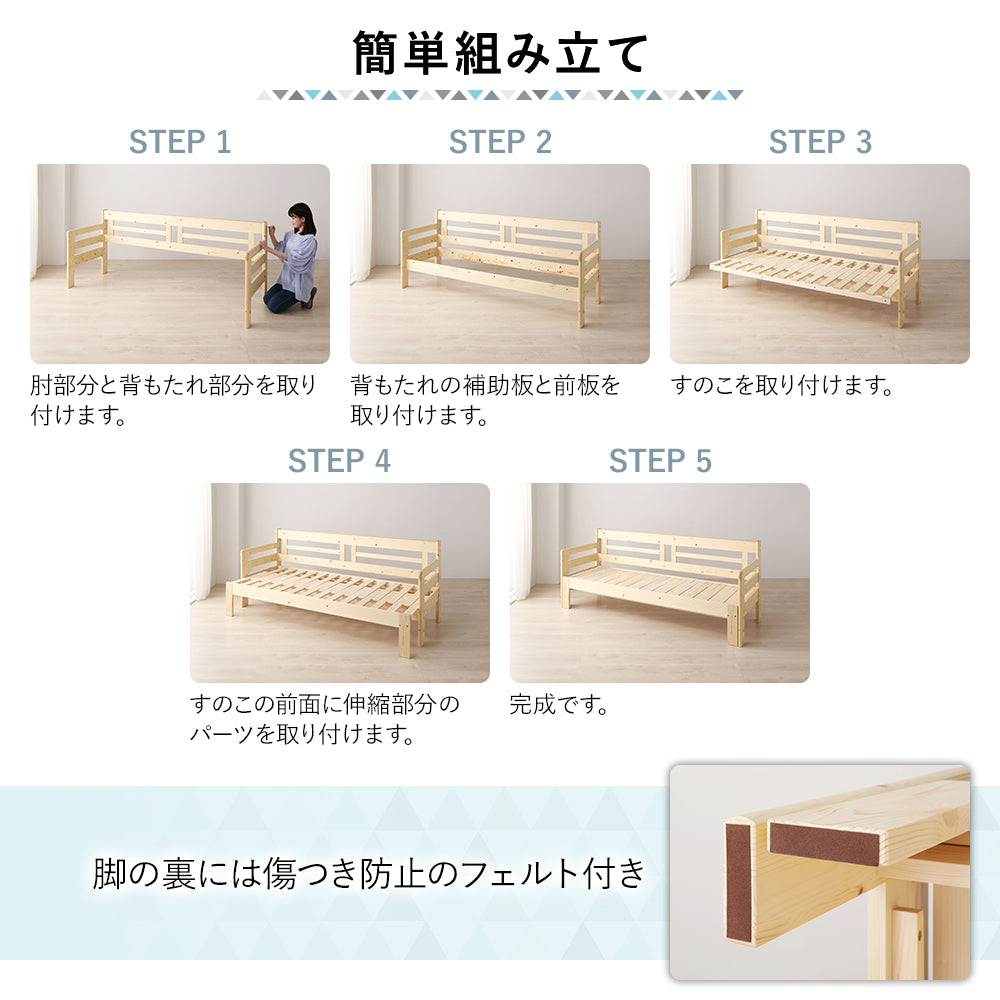 簡単組み立て

STEP 1

肘部分と背もたれ部分を取り付けます。

STEP 2

背もたれの補助板と前板を取り付けます。

STEP 3

すのこを取り付けます。

STEP 4

すのこの前面に伸縮部分のパーツを取り付けます。

STEP 5

完成です。

脚の裏には傷つき防止のフェルト付き