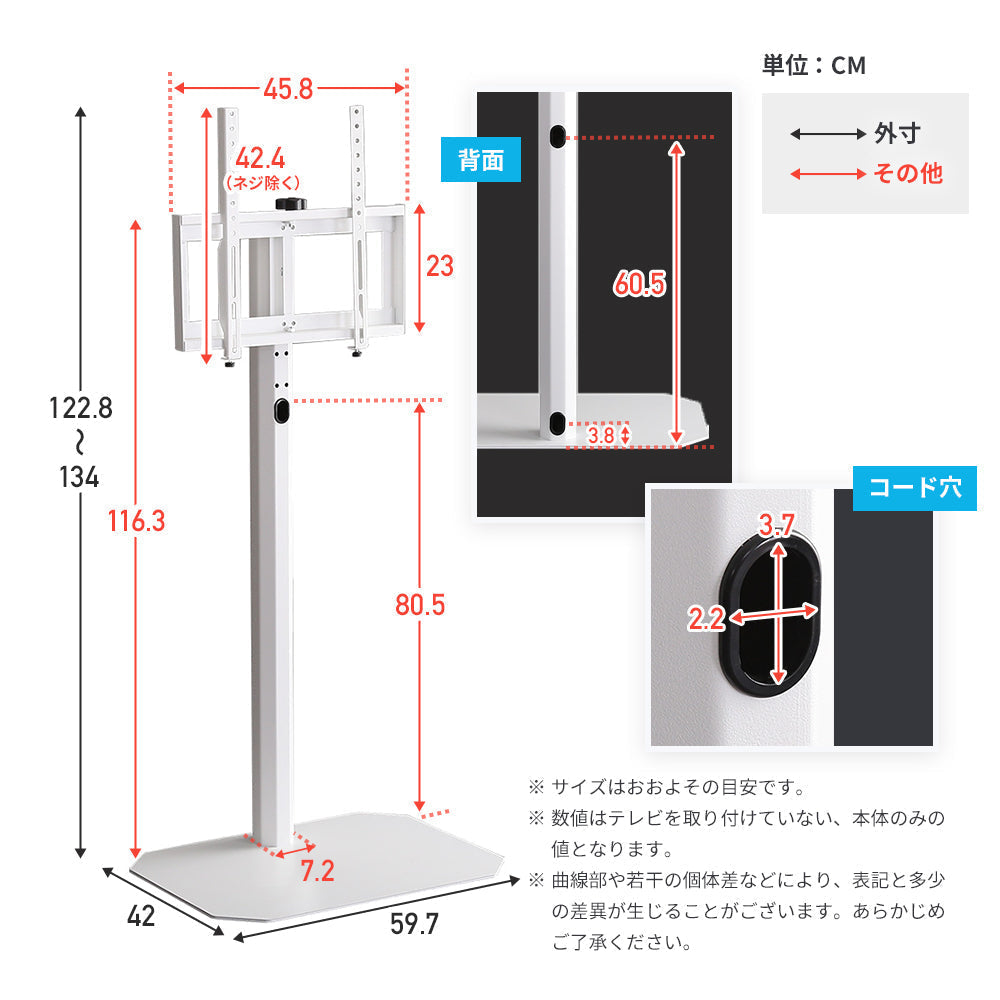 単位：CM

外寸
その他

45.8

42.4
（ネジ除く）

23

122.8
～
134

116.3

80.5

7.2

42

59.7

背面

60.5

3.8

コード穴

3.7

2.2

※ サイズはおおよその目安です。
※ 数値はテレビを取り付けていない、本体のみの値となります。
※ 曲線部や若干の個体差などにより、表記と多少の差異が生じることがございます。あらかじめご了承ください。