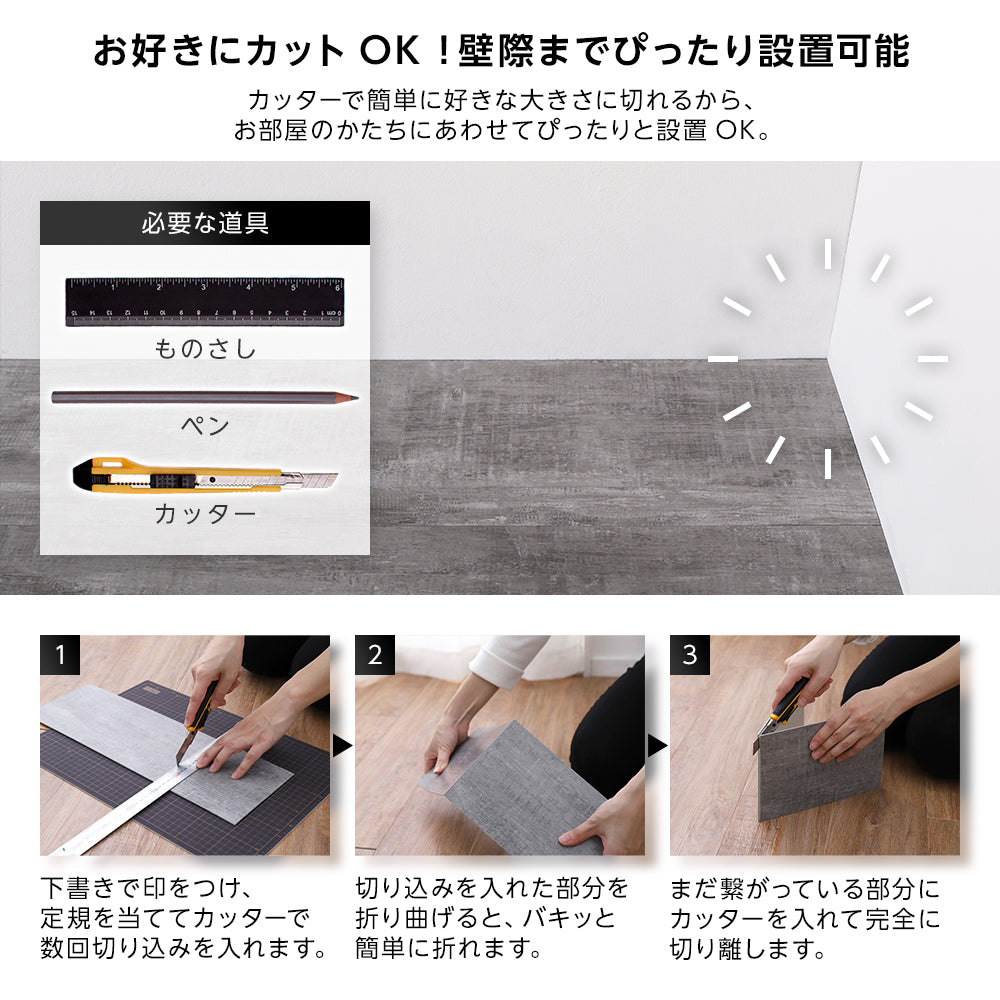 お好きにカット OK！壁際までぴったり設置可能

カッターで簡単に好きな大きさに切れるから、お部屋のかたちにあわせてぴったりと設置 OK。

必要な道具

ものさし

ペン

カッター

1

下書きで印をつけ、定規を当ててカッターで数回切り込みを入れます。

2

切り込みを入れた部分を折り曲げると、バキッと簡単に折れます。

3

まだ繋がっている部分にカッターを入れて完全に切り離します。