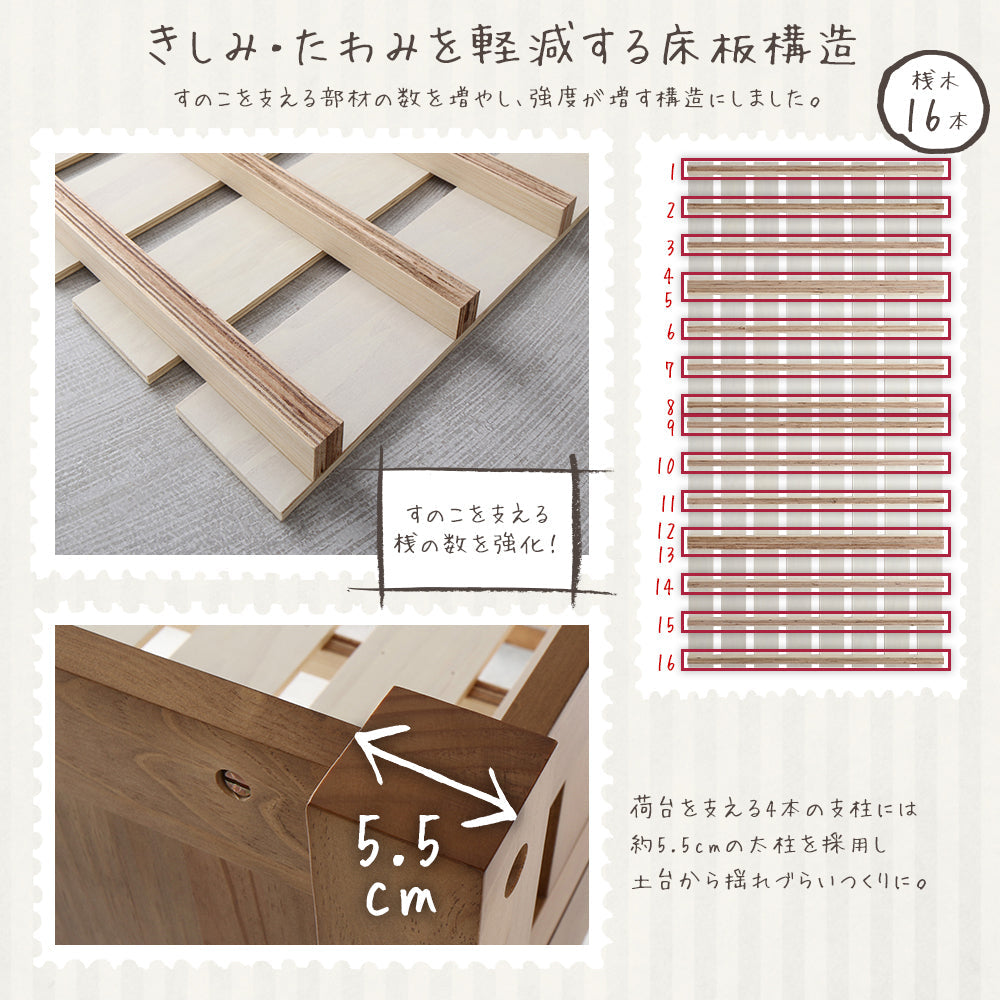 きしみ・たわみを軽減する床板構造

すのこを支える部材の数を増やし、強度が増す構造にしました。

桟木
16本

すのこを支える
桟の数を強化!

1
2
3
4
5
6
7
8
9
10
11
12
13
14
15
16

5.5
cm

荷台を支える4本の支柱には
約5.5cmの太柱を採用し
土台から揺れづらいつくりに。