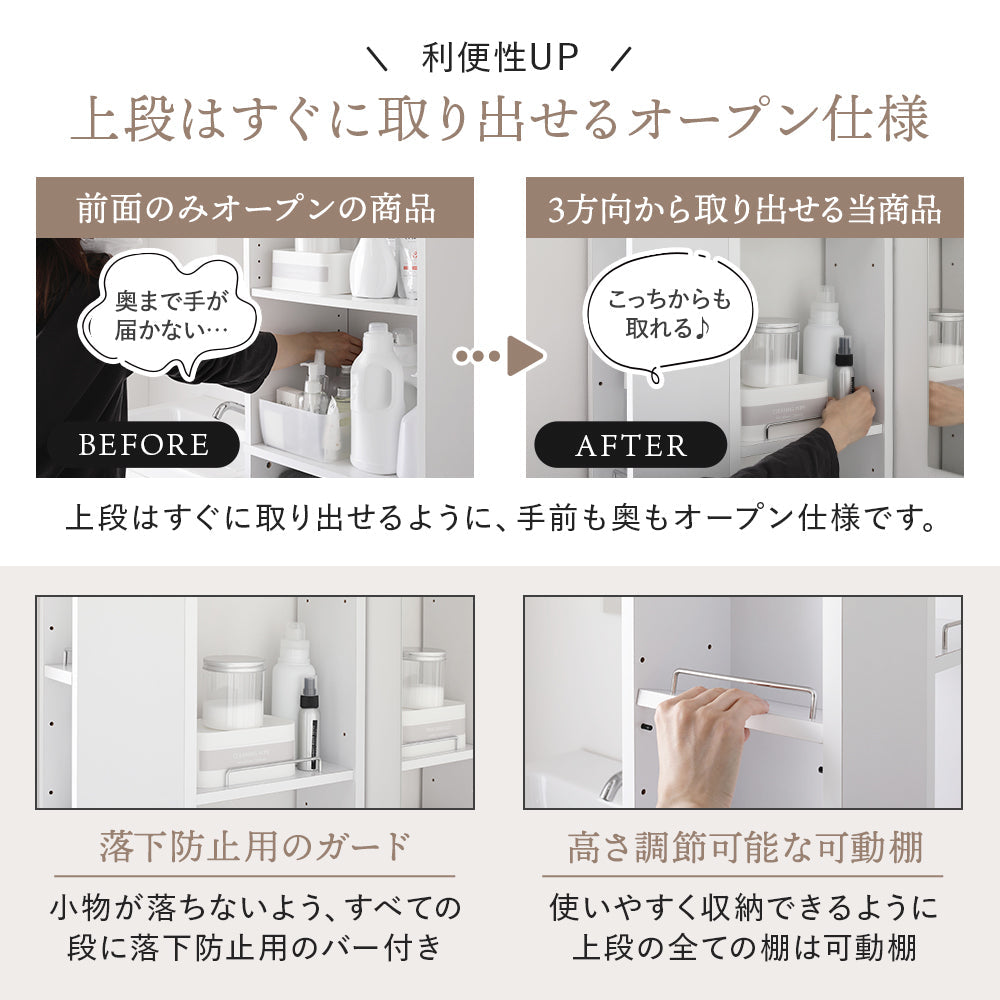 \ 利便性UP /

上段はすぐに取り出せるオープン仕様

前面のみオープンの商品

奥まで手が届かない…

BEFORE

3方向から取り出せる当商品

こっちからも取れる♪

AFTER

上段はすぐに取り出せるように、手前も奥もオープン仕様です。

落下防止用のガード

小物が落ちないよう、すべての段に落下防止用のバー付き

高さ調節可能な可動棚

使いやすく収納できるように上段の全ての棚は可動棚