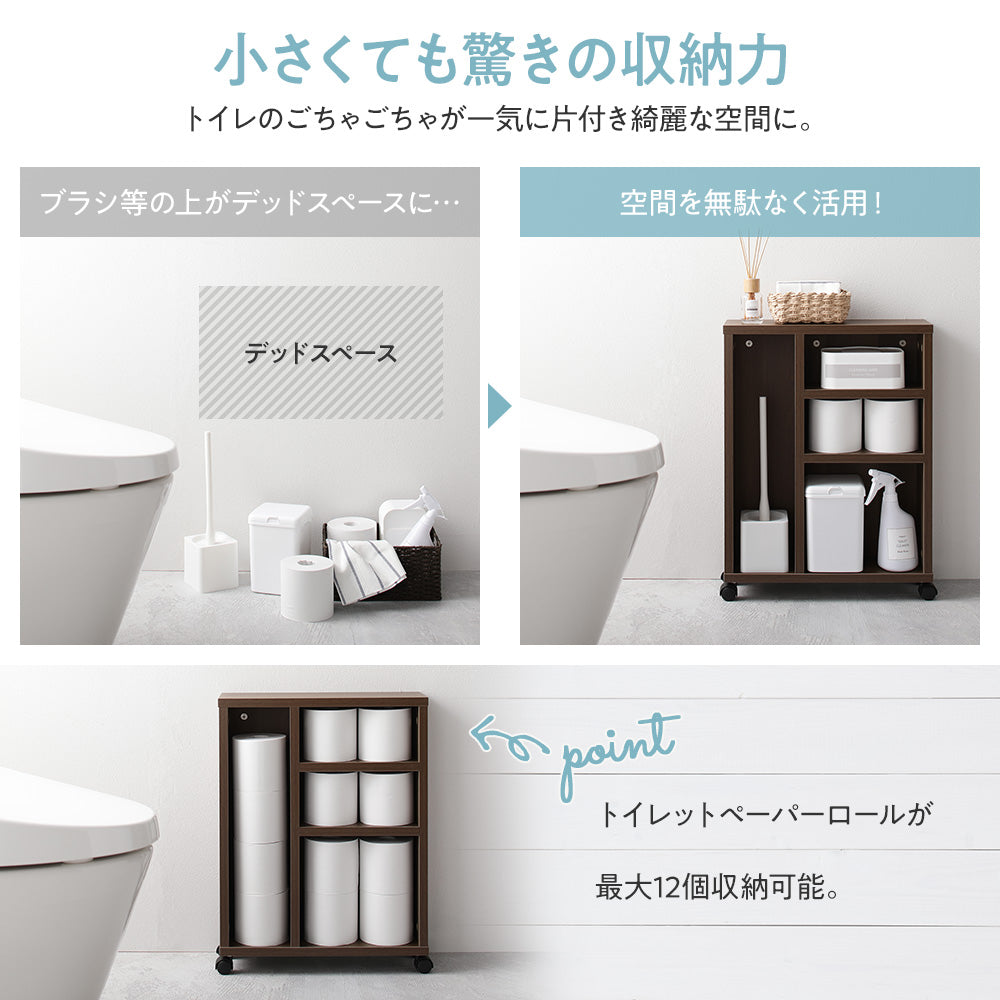 小さくても驚きの収納力

トイレのごちゃごちゃが一気に片付き綺麗な空間に。

ブラシ等の上がデッドスペースに…

デッドスペース

空間を無駄なく活用！

point

トイレットペーパーロールが

最大12個収納可能。