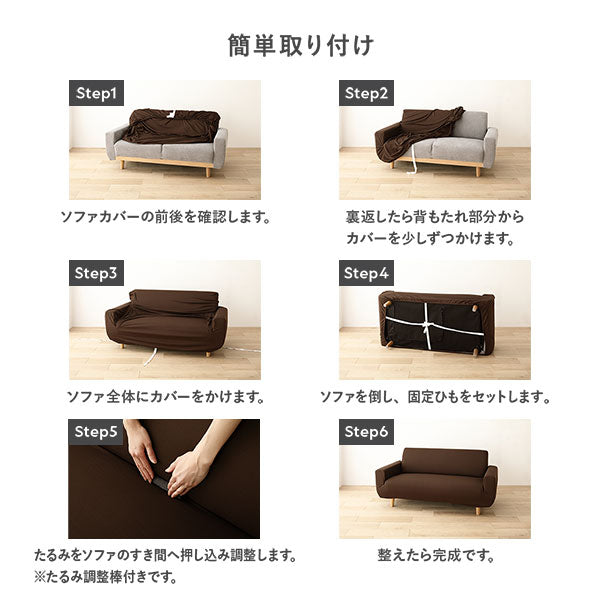 簡単取り付け

Step1

ソファカバーの前後を確認します。

Step2

裏返したら背もたれ部分からカバーを少しずつかけます。

Step3

ソファ全体にカバーをかけます。

Step4

ソファを倒し、固定ひもをセットします。

Step5

たるみをソファのすき間へ押し込み調整します。
※たるみ調整棒付きです。

Step6

整えたら完成です。