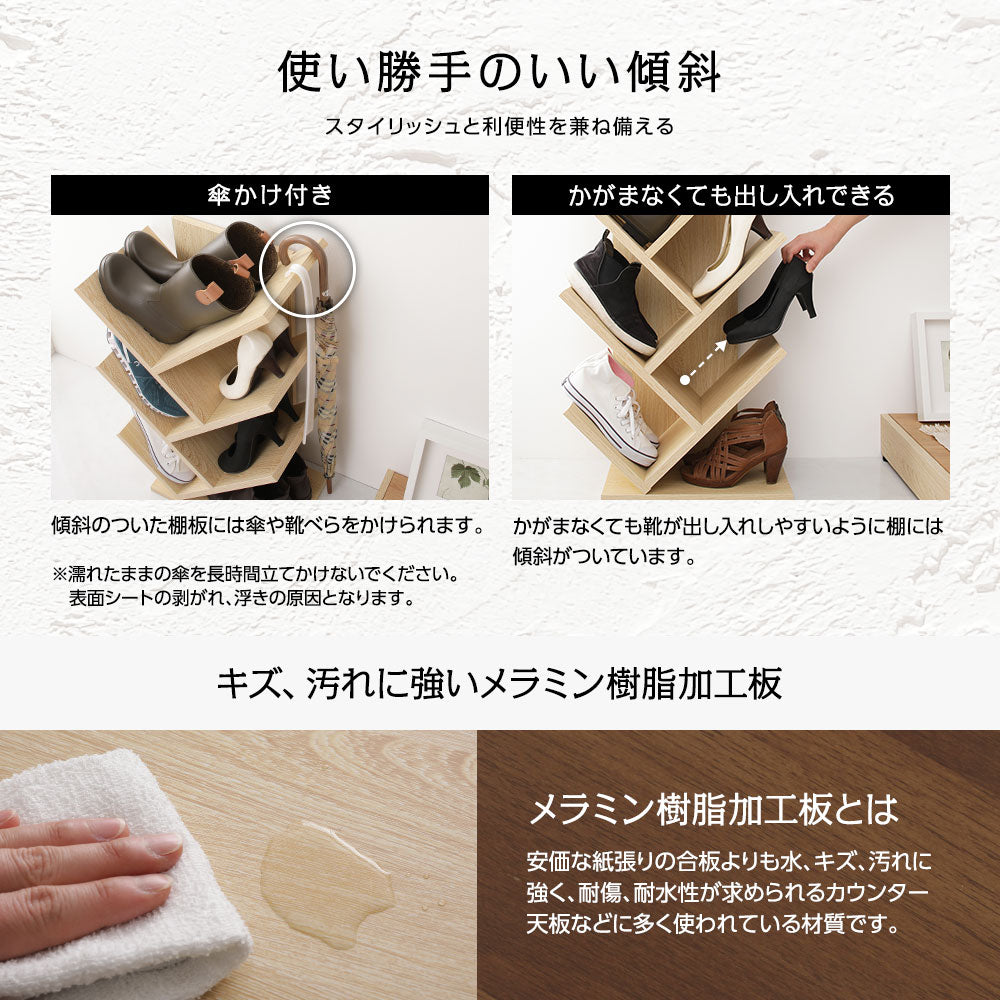 使い勝手のいい傾斜

スタイリッシュと利便性を兼ね備える

傘かけ付き

傾斜のついた棚板には傘や靴べらをかけられます。

※濡れたままの傘を長時間立てかけないでください。
表面シートの剥がれ、浮きの原因となります。

かがまなくても出し入れできる

かがまなくても靴が出し入れしやすいように棚には傾斜がついています。

キズ、汚れに強いメラミン樹脂加工板

メラミン樹脂加工板とは

安価な紙張りの合板よりも水、キズ、汚れに強く、耐傷、耐水性が求められるカウンター天板などに多く使われている材質です。