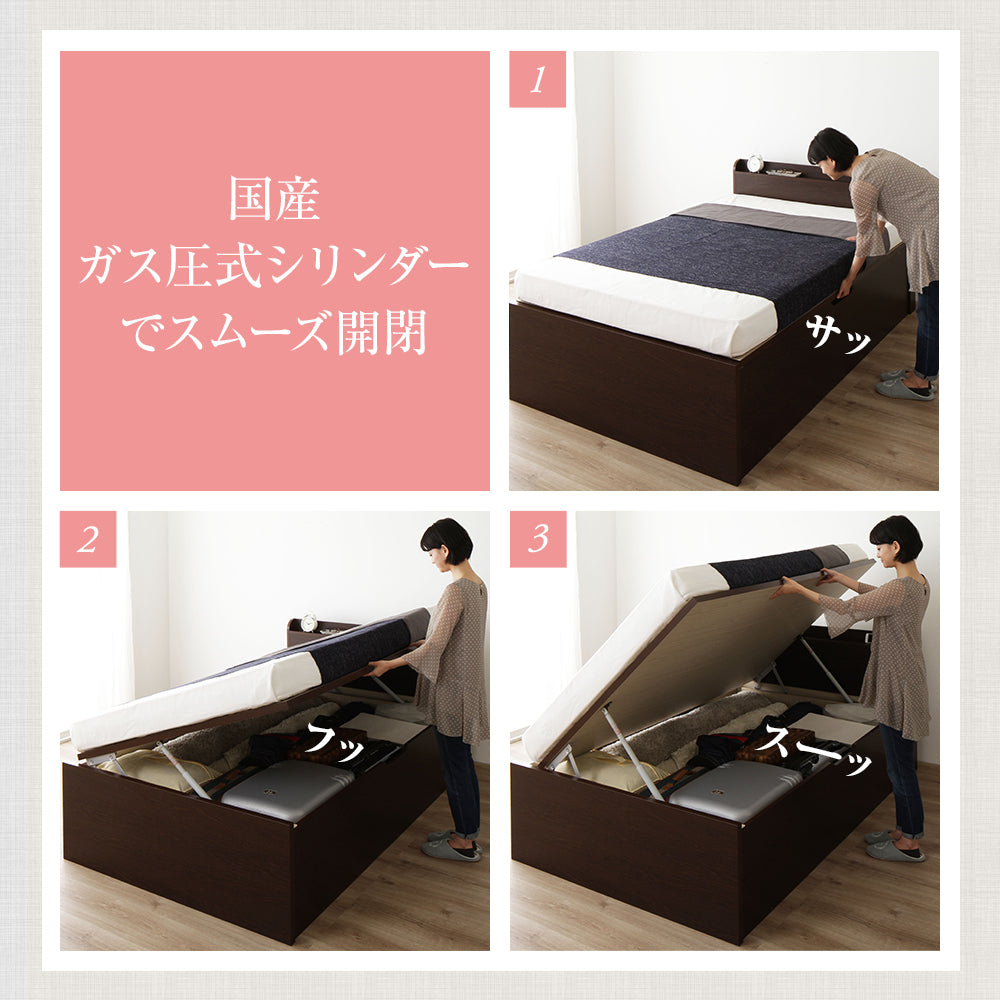 国産
ガス圧式シリンダー
でスムーズ開閉

1

サッ

2

フッ

3

スーッ