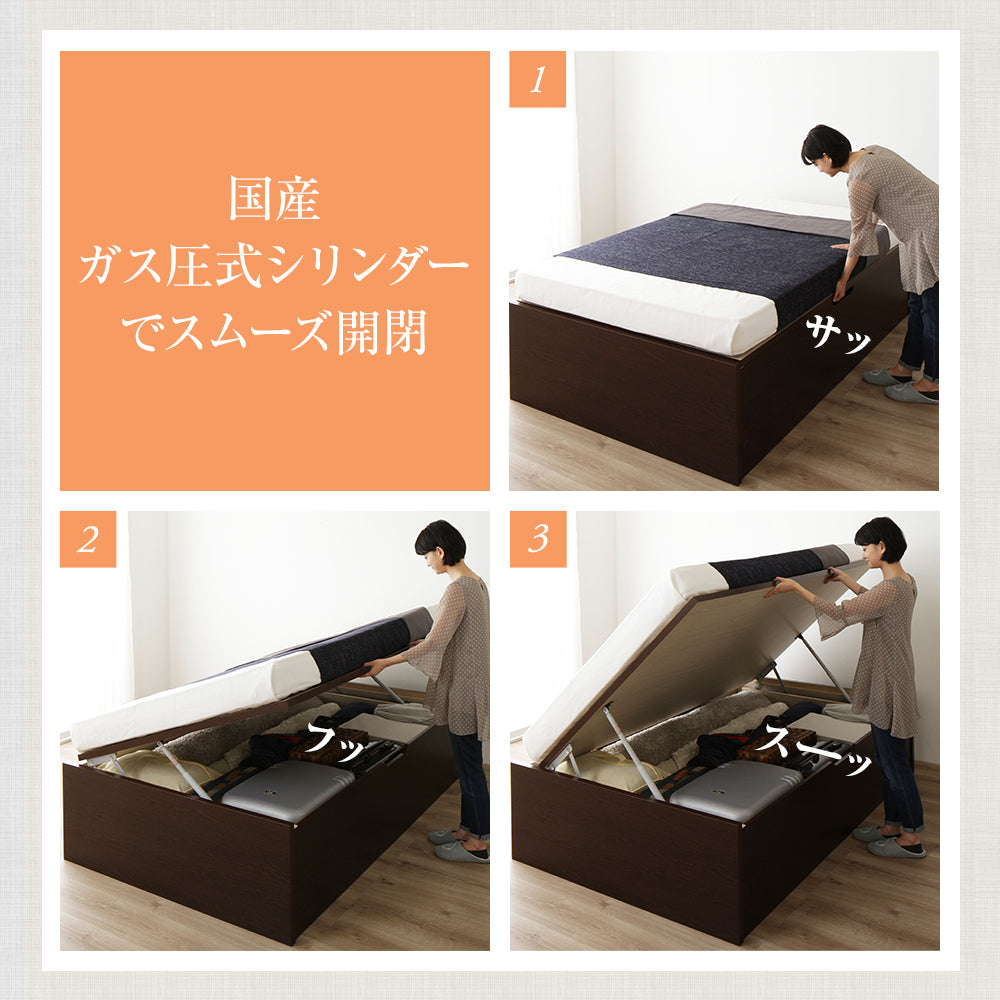 国産
ガス圧式シリンダー
でスムーズ開閉

1

サッ

2

フッ

3

スーッ